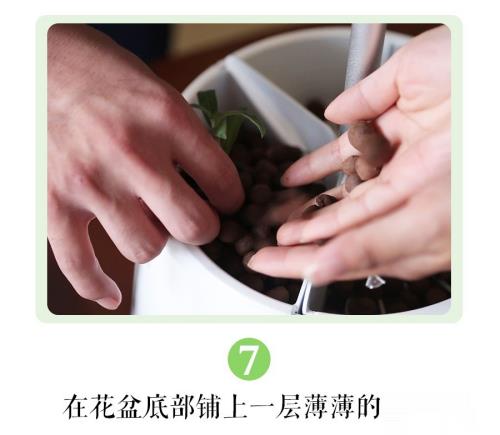 7

在花盆底部铺上一层薄薄的