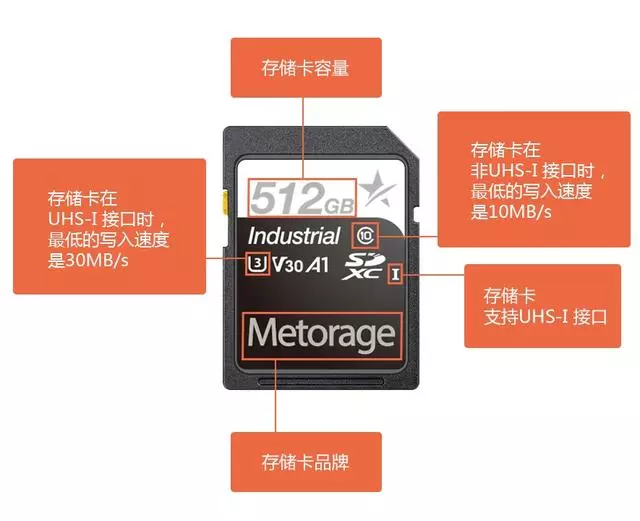 存储卡容量

存储卡在
UHS-I 接口时，
最低的写入速度
是30MB/s

512GB

Industrial

10

U3 V30 A1

SD XC I

Metorage

存储卡在
非UHS-I 接口时，
最低的写入速度
是10MB/s

存储卡
支持UHS-I 接口

存储卡品牌