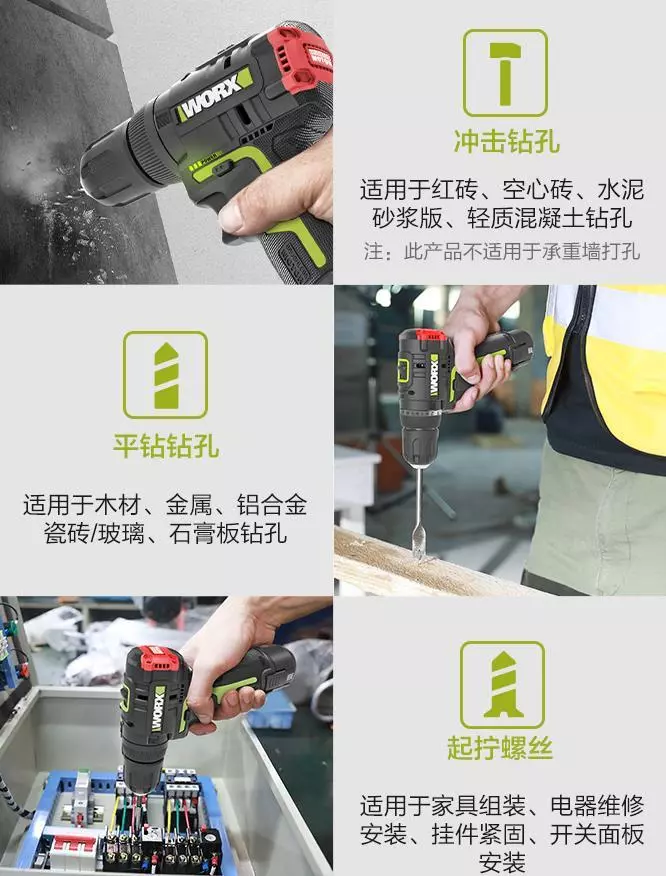 WORX

冲击钻孔

适用于红砖、空心砖、水泥砂浆版、轻质混凝土钻孔

注：此产品不适用于承重墙打孔

平钻钻孔

适用于木材、金属、铝合金瓷砖/玻璃、石膏板钻孔

WORX

WORX

起拧螺丝

适用于家具组装、电器维修安装、挂件紧固、开关面板安装