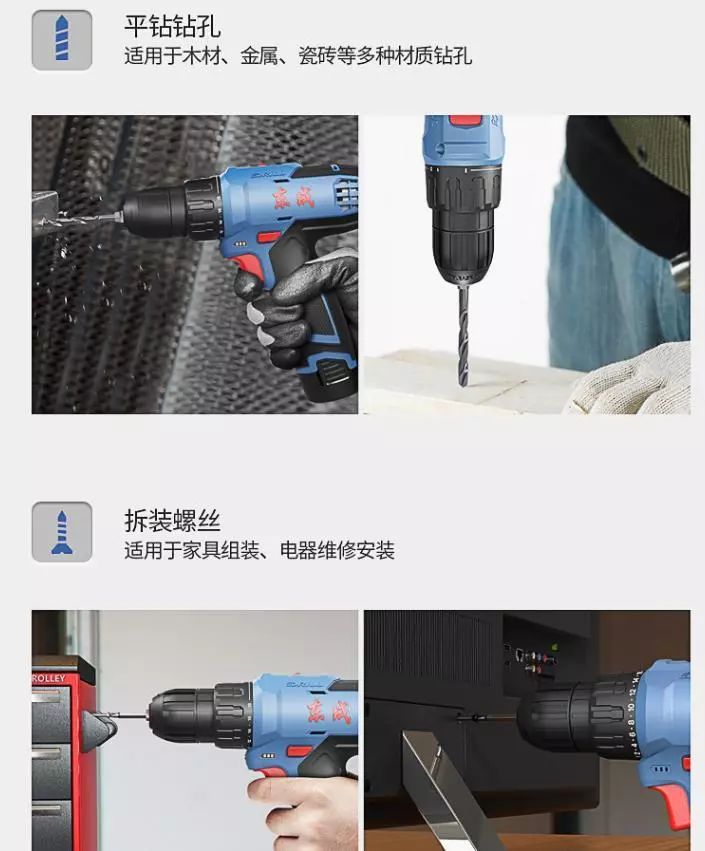 平钻钻孔
适用于木材、金属、瓷砖等多种材质钻孔

东成

拆装螺丝
适用于家具组装、电器维修安装

ROLLEY

东成